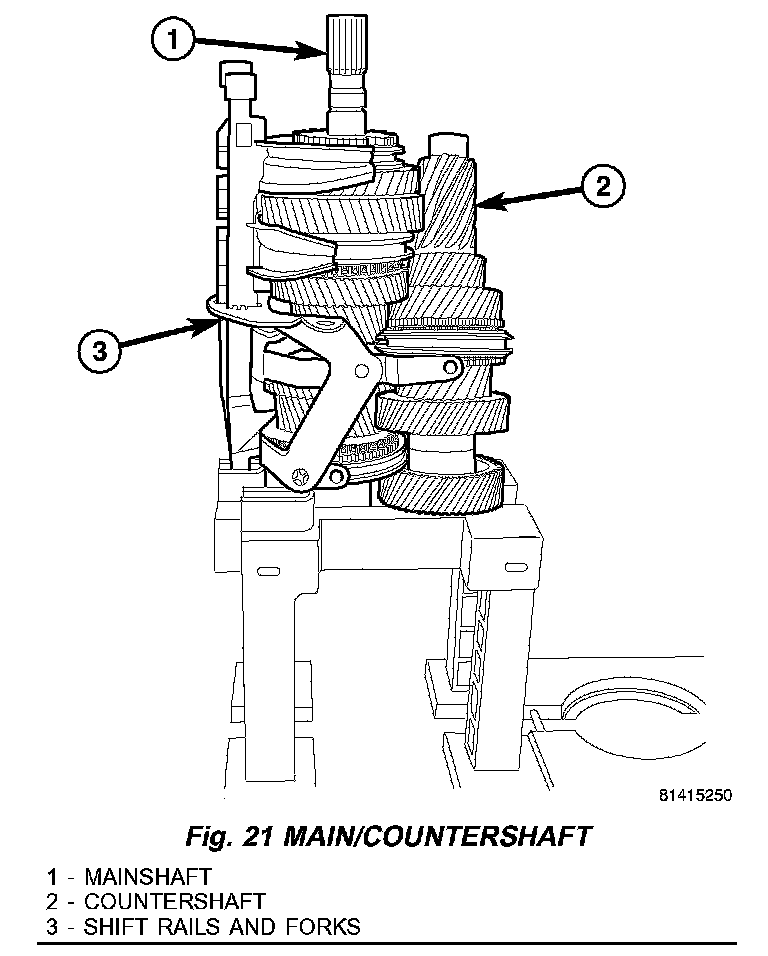 1

2

3

81415250

Fig. 21 MAIN/COUNTERSHAFT

1 - MAINSHAFT
2 - COUNTERSHAFT
3 - SHIFT RAILS AND FORKS