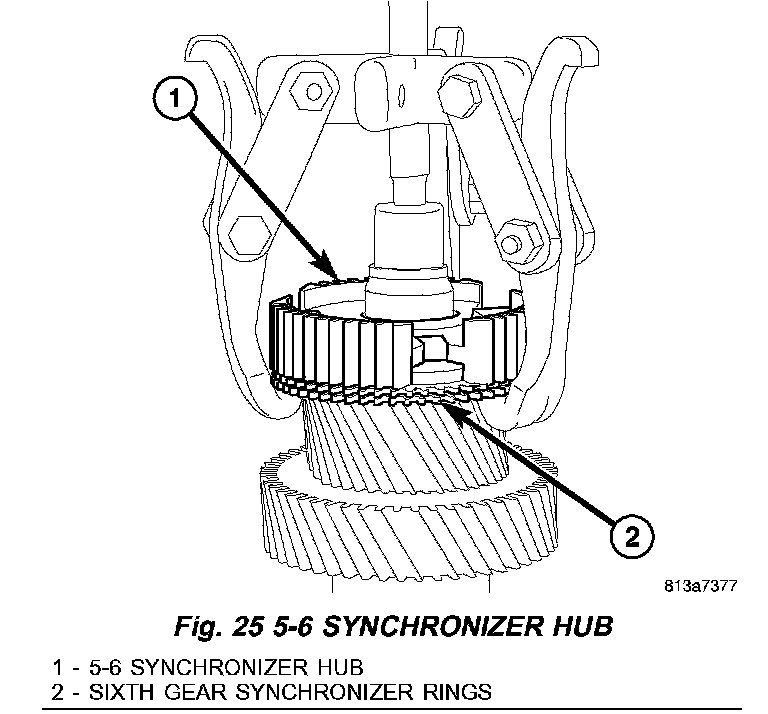 1

2

813a7377

Fig. 25 5-6 SYNCHRONIZER HUB

1 - 5-6 SYNCHRONIZER HUB
2 - SIXTH GEAR SYNCHRONIZER RINGS