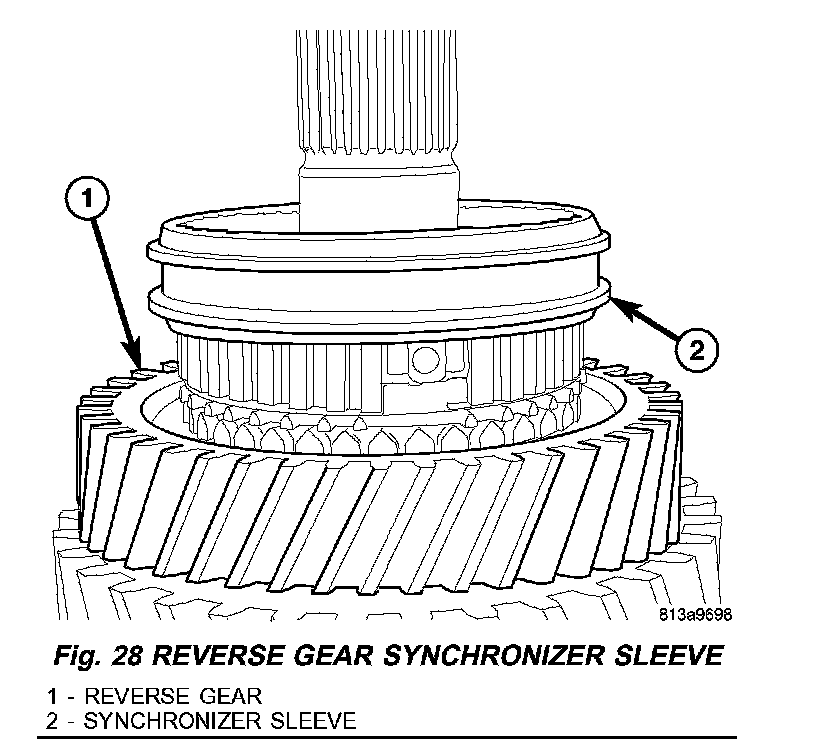 1

2

813a9698

Fig. 28 REVERSE GEAR SYNCHRONIZER SLEEVE

1 - REVERSE GEAR
2 - SYNCHRONIZER SLEEVE