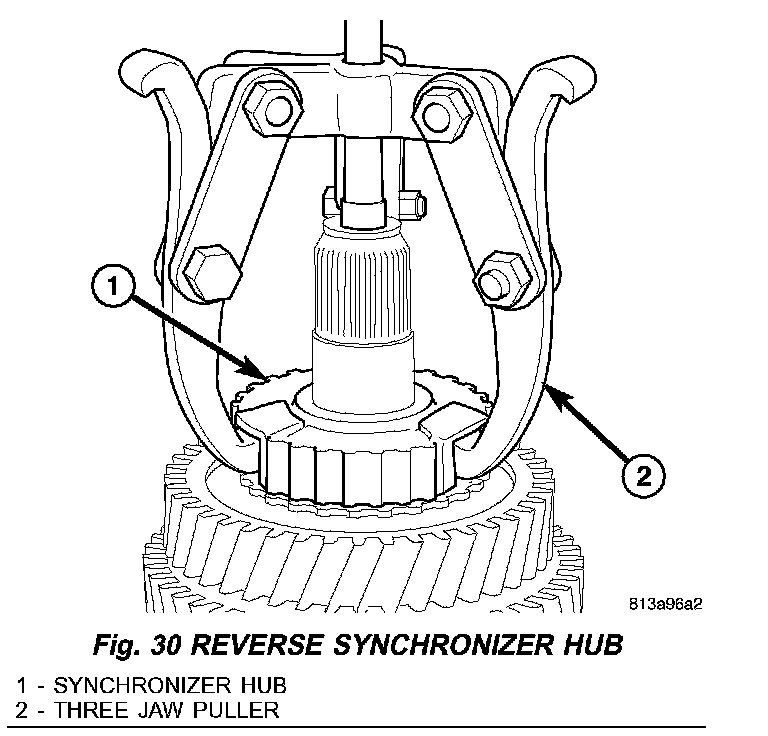 1

2

813a96a2

Fig. 30 REVERSE SYNCHRONIZER HUB

1 - SYNCHRONIZER HUB
2 - THREE JAW PULLER