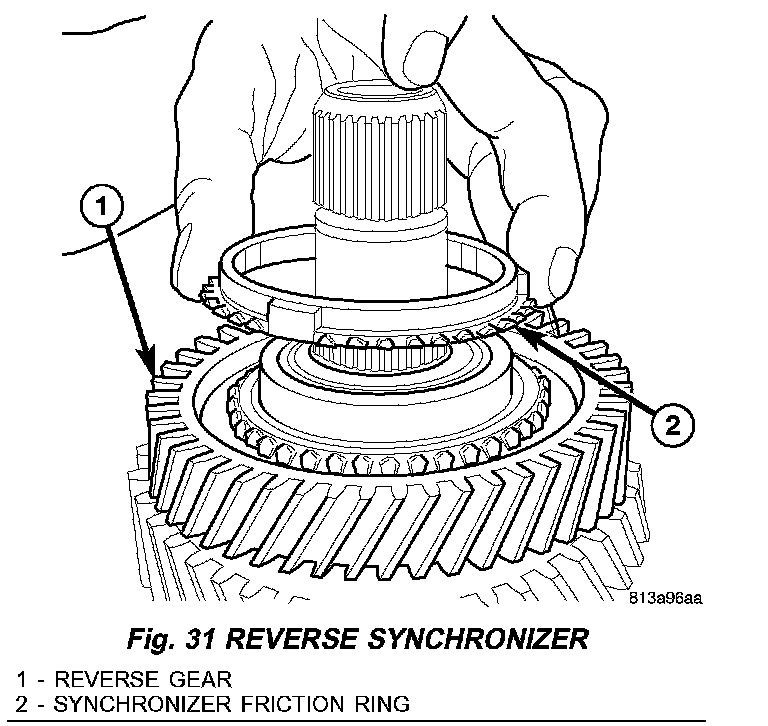 1

2

813a96aa

Fig. 31 REVERSE SYNCHRONIZER

1 - REVERSE GEAR
2 - SYNCHRONIZER FRICTION RING