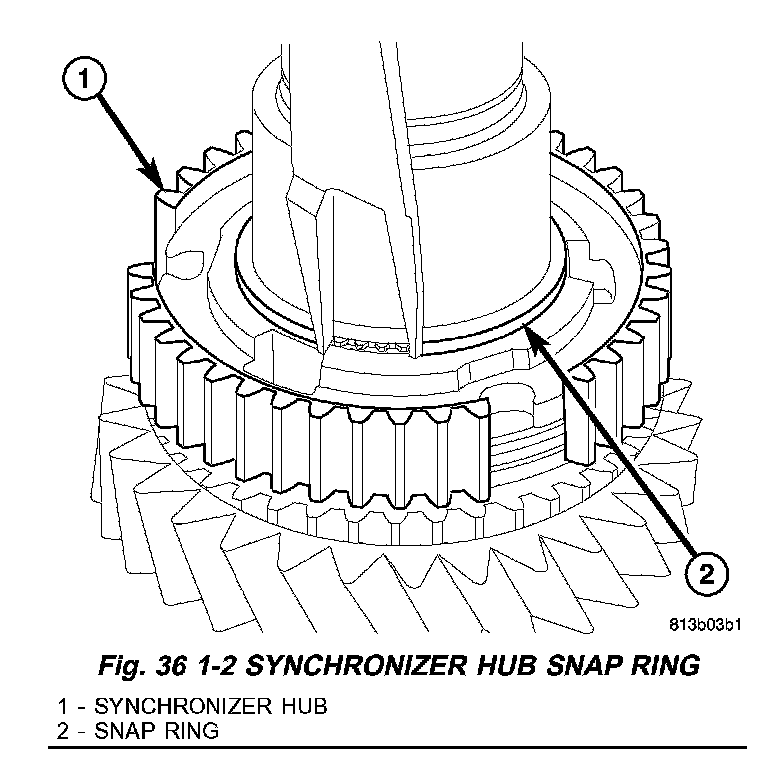 1

2

813b03b1

Fig. 36 1-2 SYNCHRONIZER HUB SNAP RING

1 - SYNCHRONIZER HUB
2 - SNAP RING