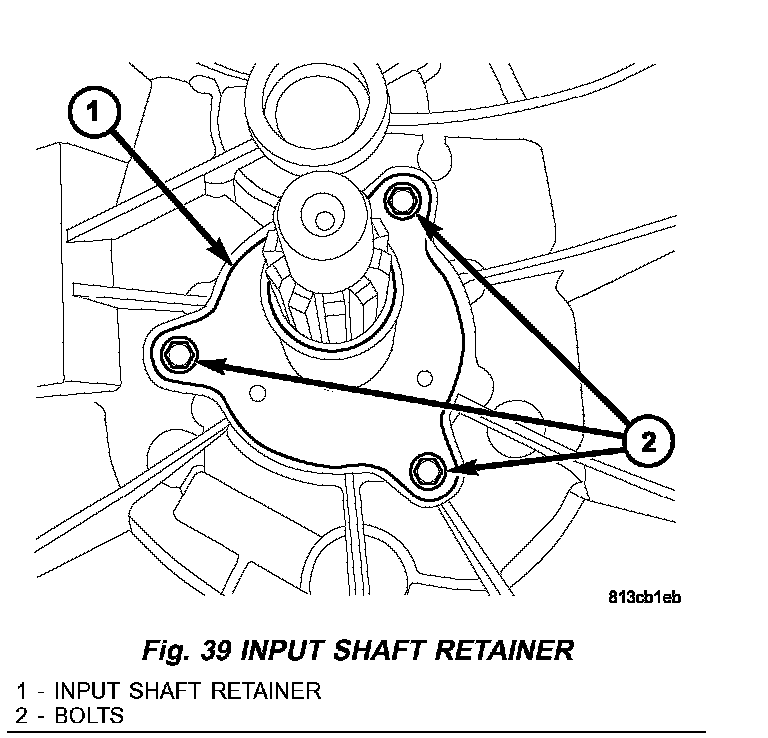 1

2

813cb1eb

Fig. 39 INPUT SHAFT RETAINER

1 - INPUT SHAFT RETAINER
2 - BOLTS