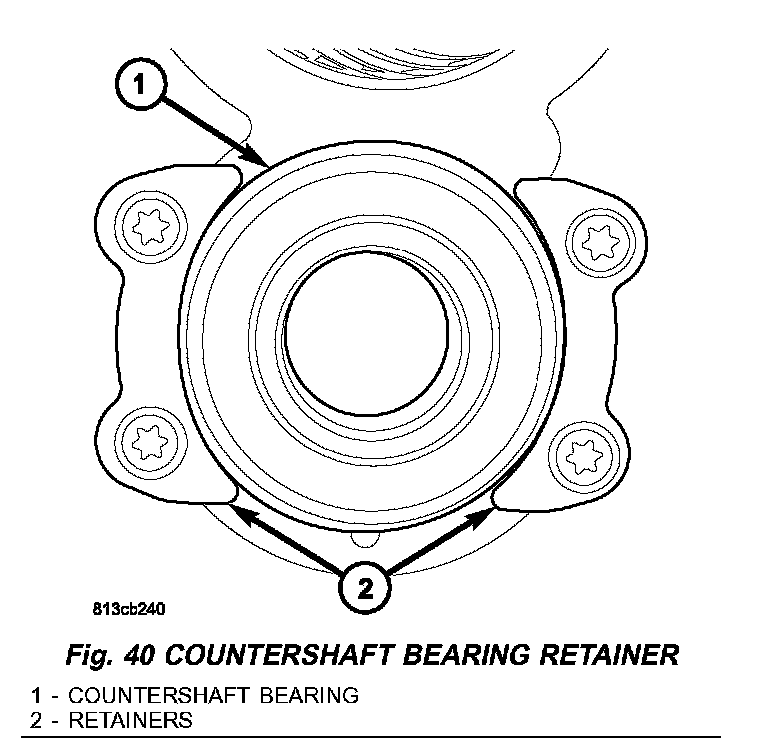 1

2

813cb240

Fig. 40 COUNTERSHAFT BEARING RETAINER

1 - COUNTERSHAFT BEARING
2 - RETAINERS