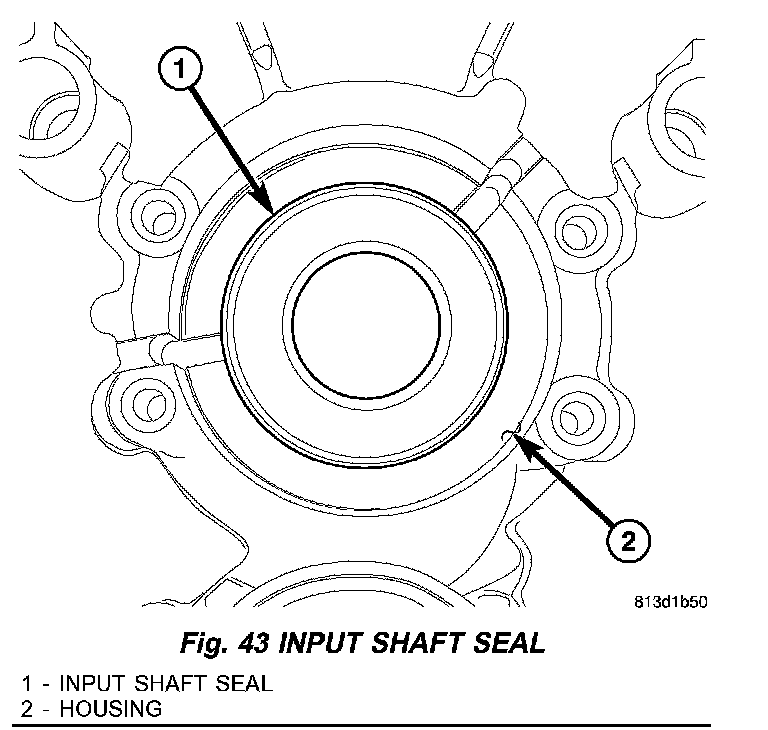 1

2

813d1b50

Fig. 43 INPUT SHAFT SEAL

1 - INPUT SHAFT SEAL
2 - HOUSING