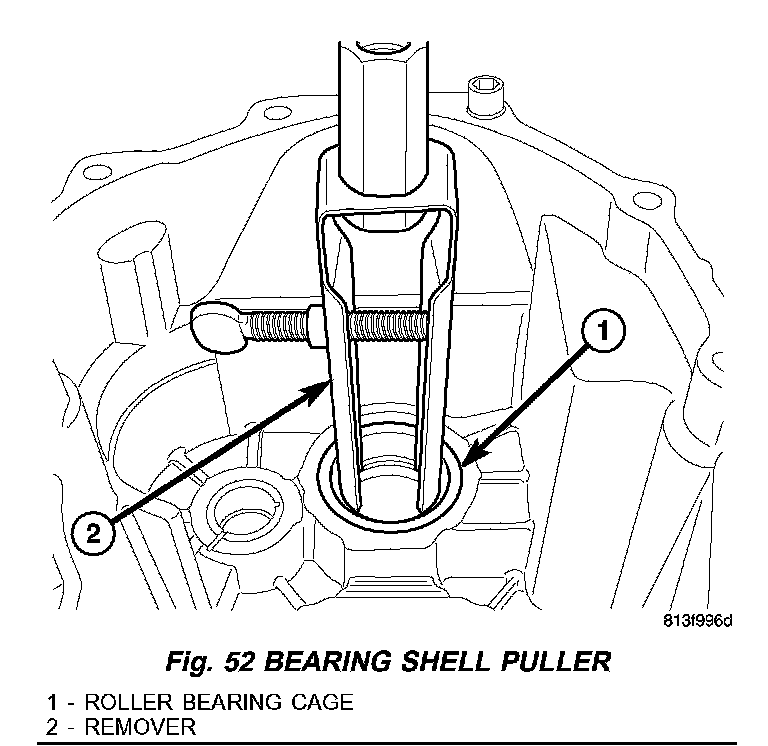 1

2

813f996d

Fig. 52 BEARING SHELL PULLER

1 - ROLLER BEARING CAGE
2 - REMOVER