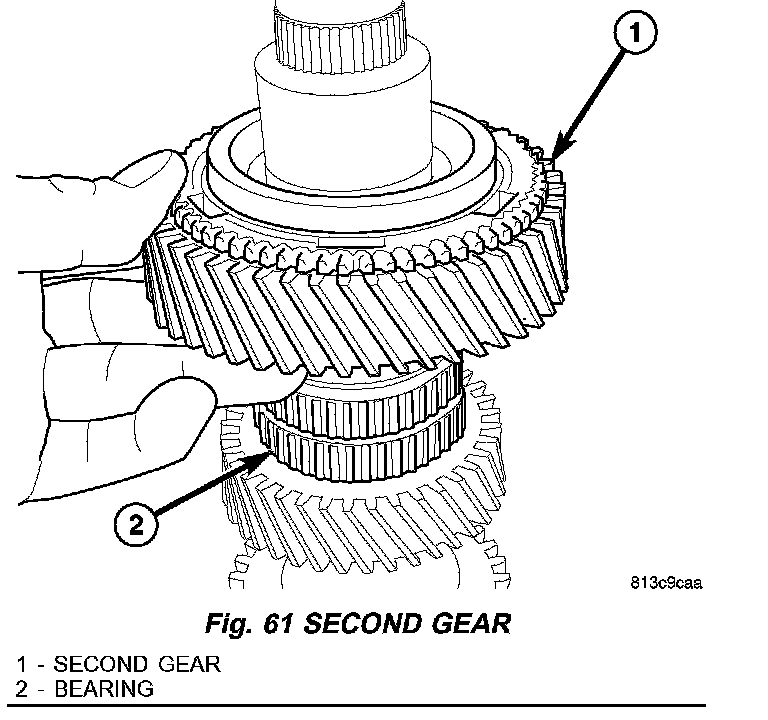 1

2

813c9caa

Fig. 61 SECOND GEAR

1 - SECOND GEAR
2 - BEARING