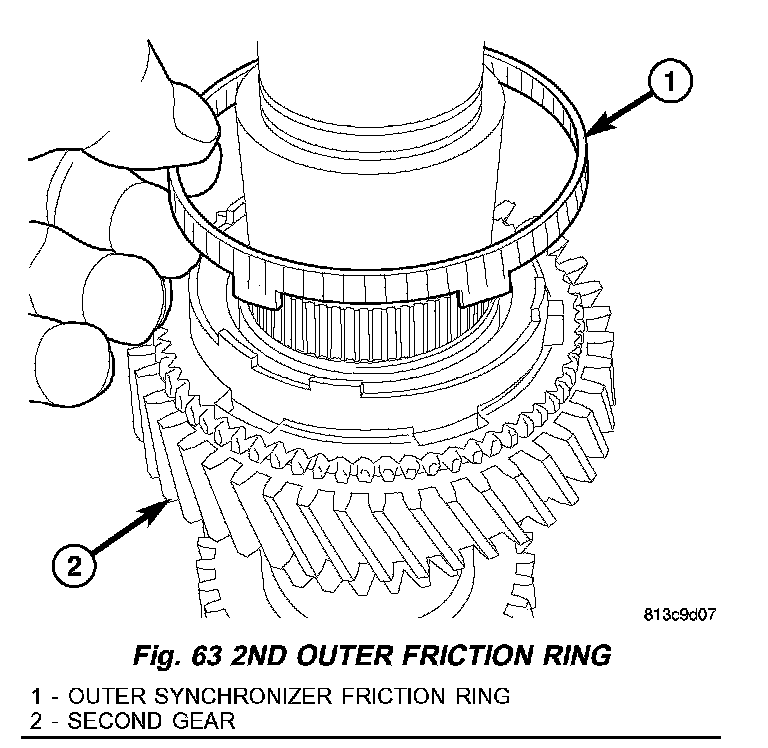 1

2

813c9d07

Fig. 63 2ND OUTER FRICTION RING

1 - OUTER SYNCHRONIZER FRICTION RING
2 - SECOND GEAR