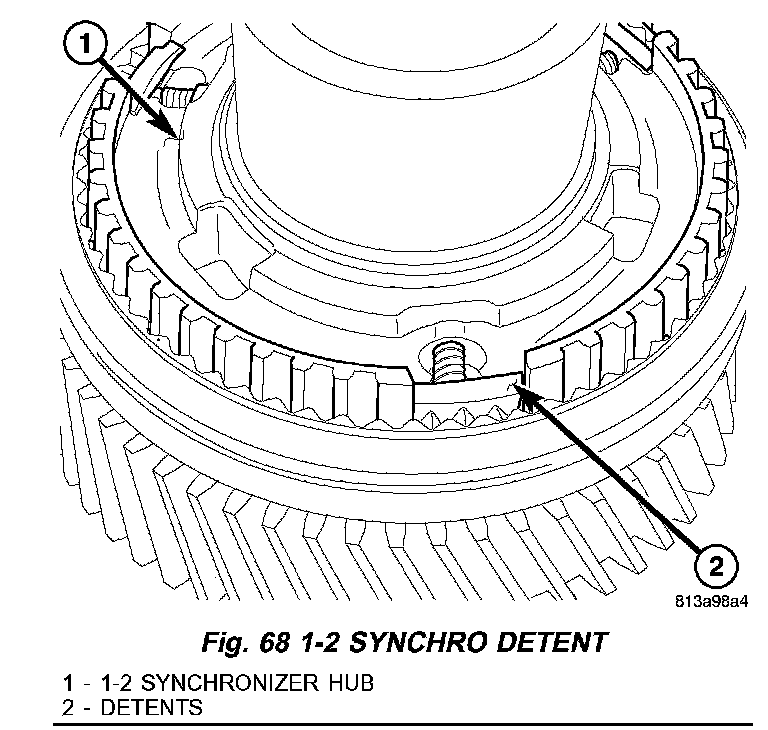 1

2

813a98a4

Fig. 68 1-2 SYNCHRO DETENT

1 - 1-2 SYNCHRONIZER HUB
2 - DETENTS