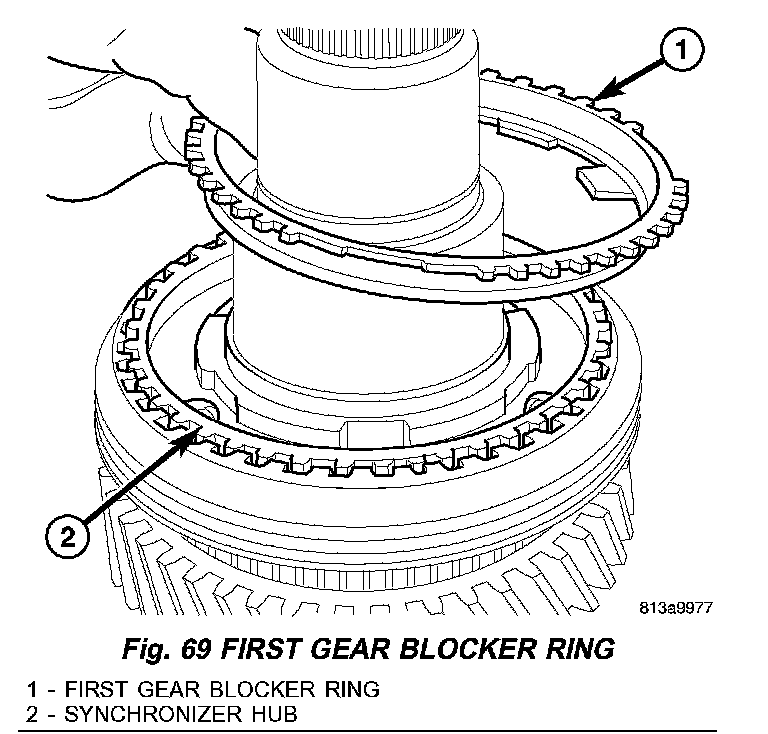 1

2

813a9977

Fig. 69 FIRST GEAR BLOCKER RING

1 - FIRST GEAR BLOCKER RING
2 - SYNCHRONIZER HUB