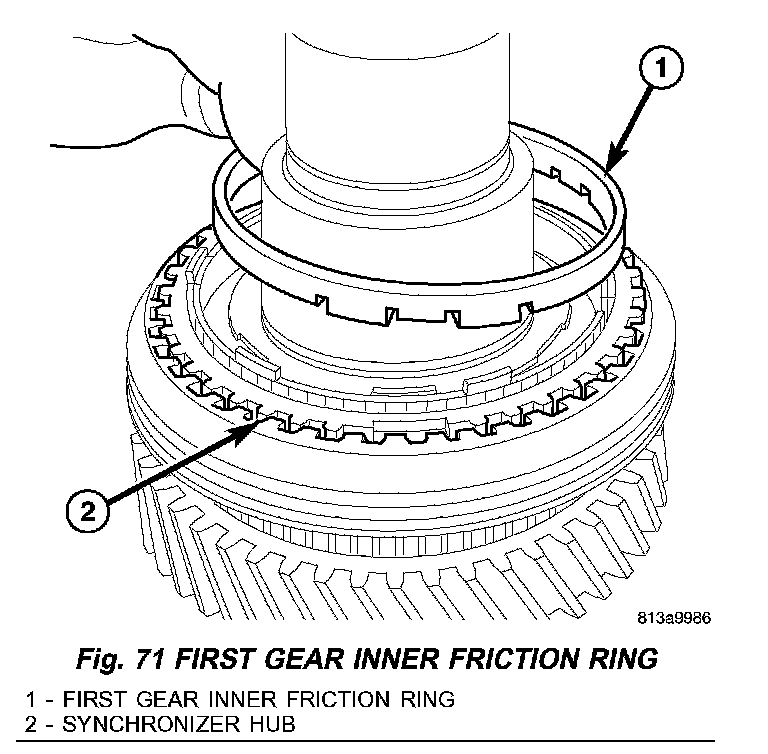 1

2

813a9986

Fig. 71 FIRST GEAR INNER FRICTION RING

1 - FIRST GEAR INNER FRICTION RING
2 - SYNCHRONIZER HUB