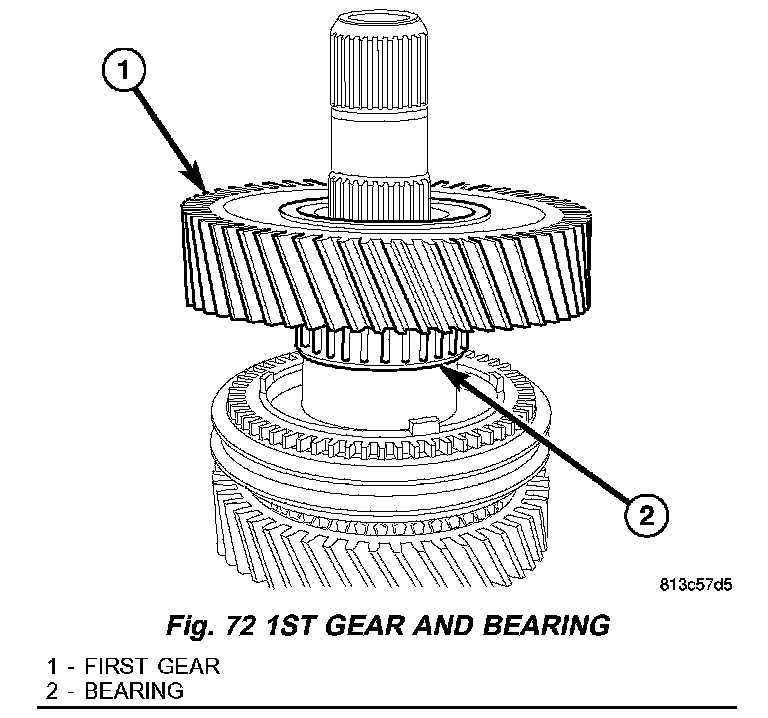 1

2

813c57d5

Fig. 72 1ST GEAR AND BEARING

1 - FIRST GEAR
2 - BEARING