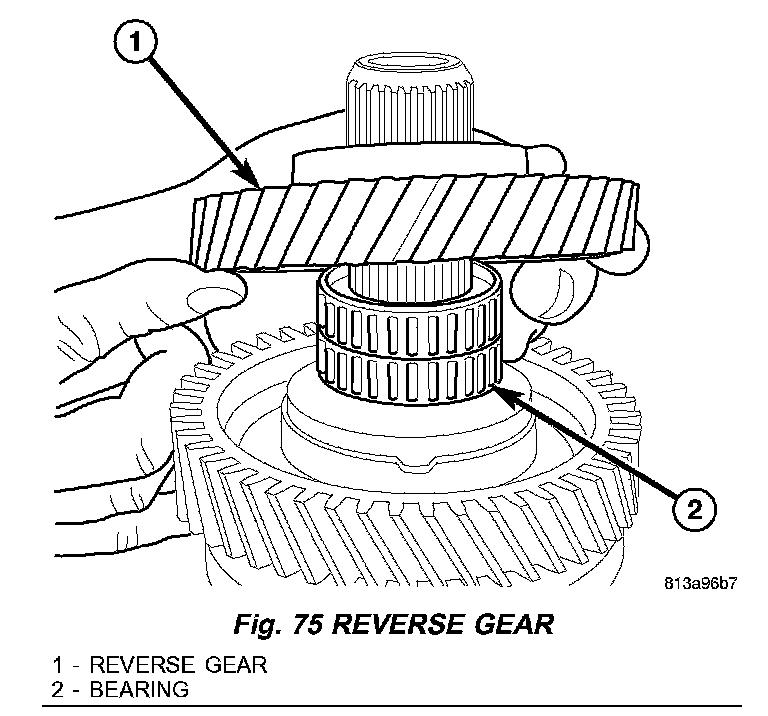 1

2

813a96b7

Fig. 75 REVERSE GEAR

1 - REVERSE GEAR
2 - BEARING