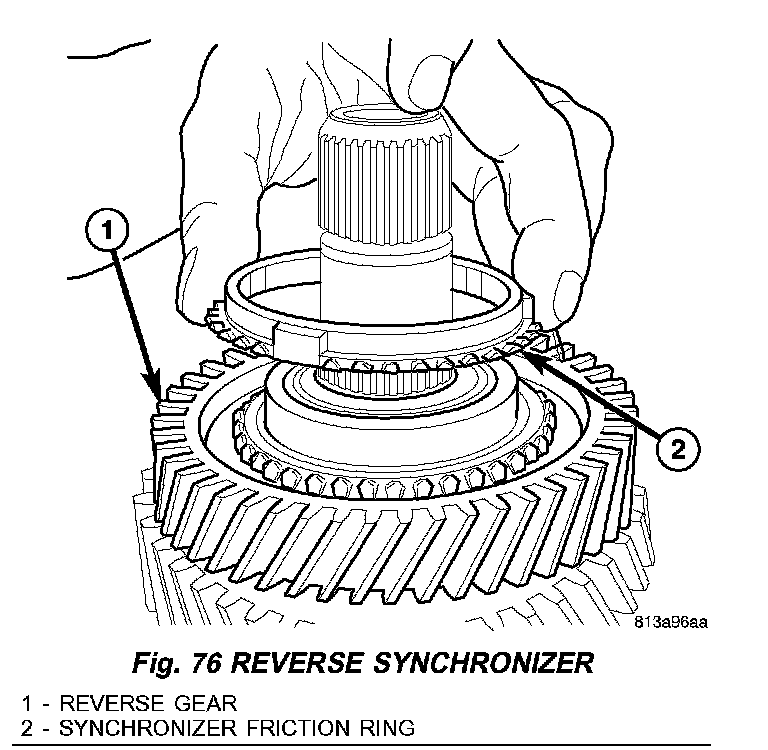 1

2

813a96aa

Fig. 76 REVERSE SYNCHRONIZER

1 - REVERSE GEAR
2 - SYNCHRONIZER FRICTION RING