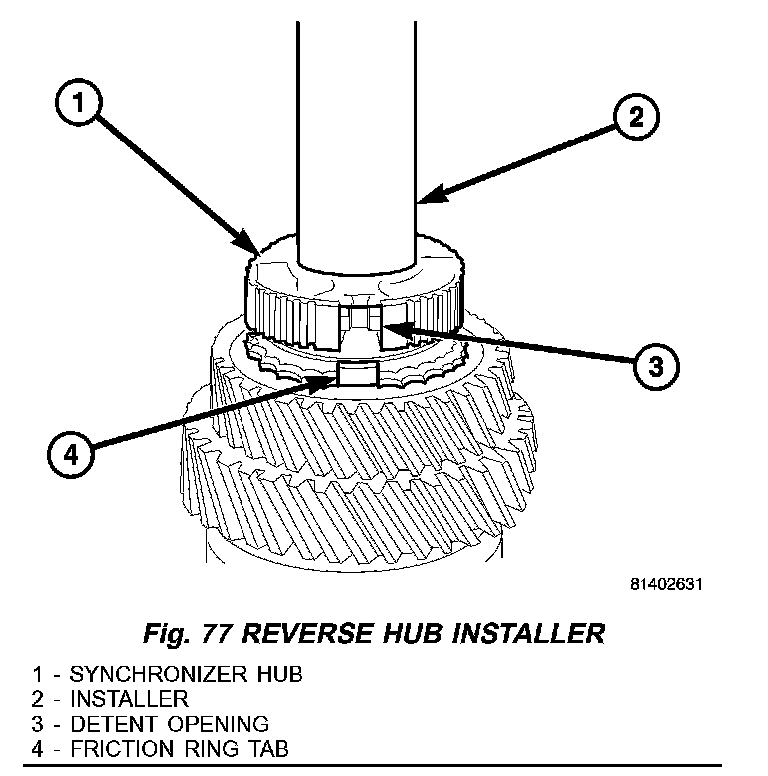 1
2
3
4
81402631
Fig. 77 REVERSE HUB INSTALLER
1 - SYNCHRONIZER HUB
2 - INSTALLER
3 - DETENT OPENING
4 - FRICTION RING TAB