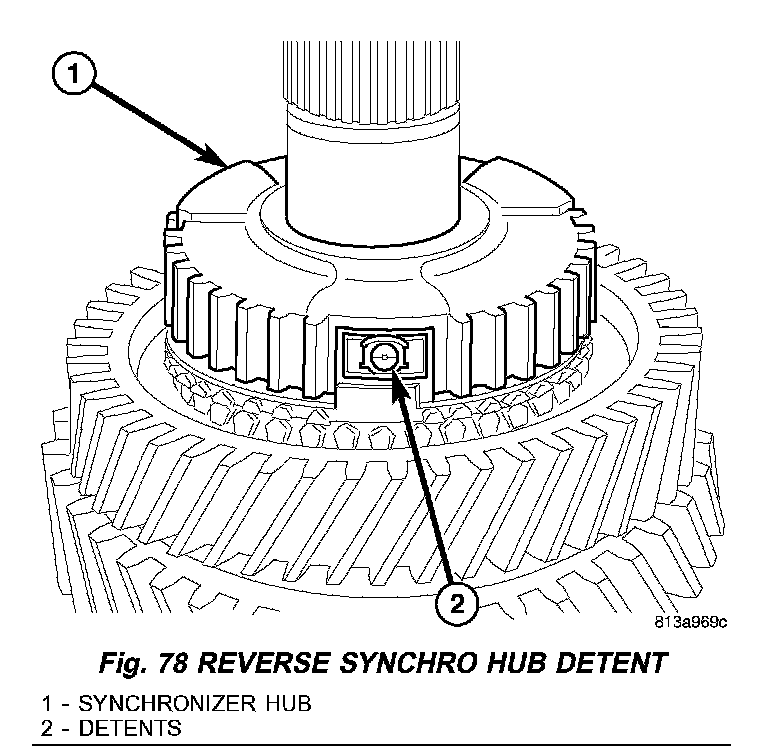 1

2

813a969c

Fig. 78 REVERSE SYNCHRO HUB DETENT

1 - SYNCHRONIZER HUB
2 - DETENTS