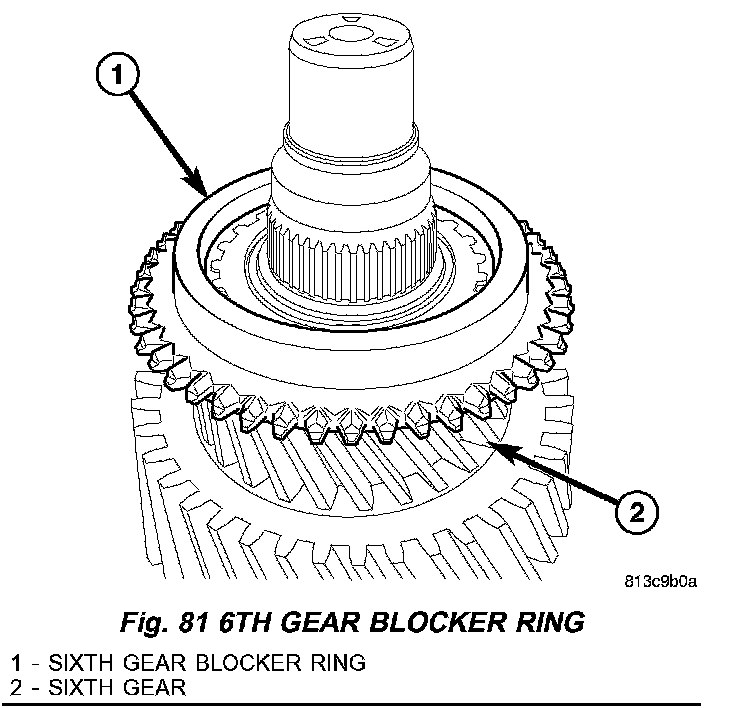 1

2

813c9b0a

Fig. 81 6TH GEAR BLOCKER RING

1 - SIXTH GEAR BLOCKER RING
2 - SIXTH GEAR