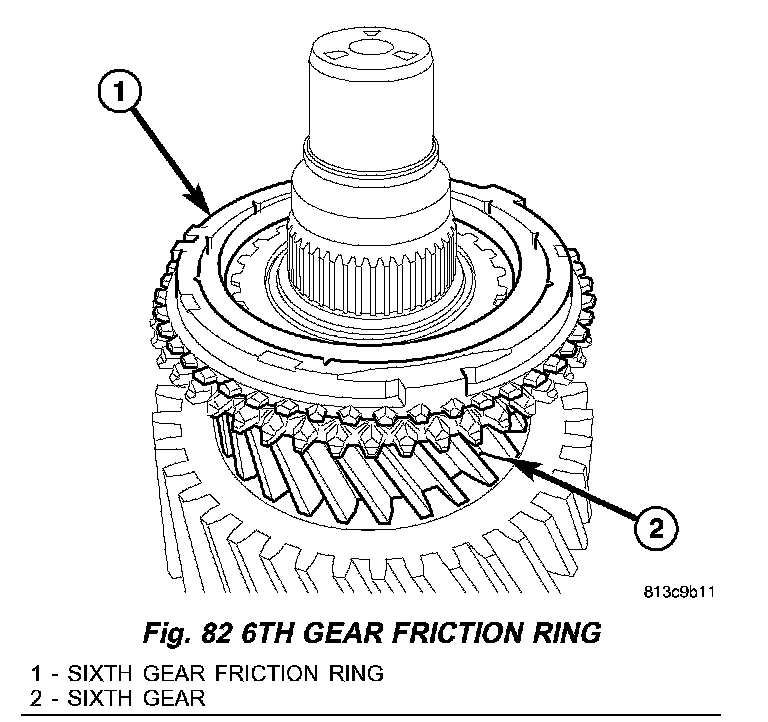 1

2

813c9b11

Fig. 82 6TH GEAR FRICTION RING

1 - SIXTH GEAR FRICTION RING
2 - SIXTH GEAR