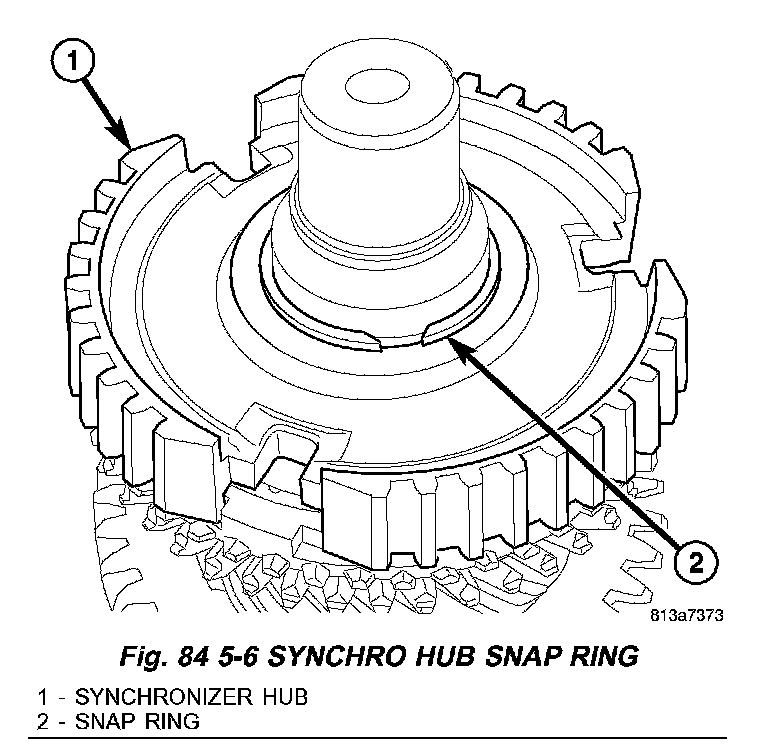 1

2

813a7373

Fig. 84 5-6 SYNCHRO HUB SNAP RING

1 - SYNCHRONIZER HUB
2 - SNAP RING