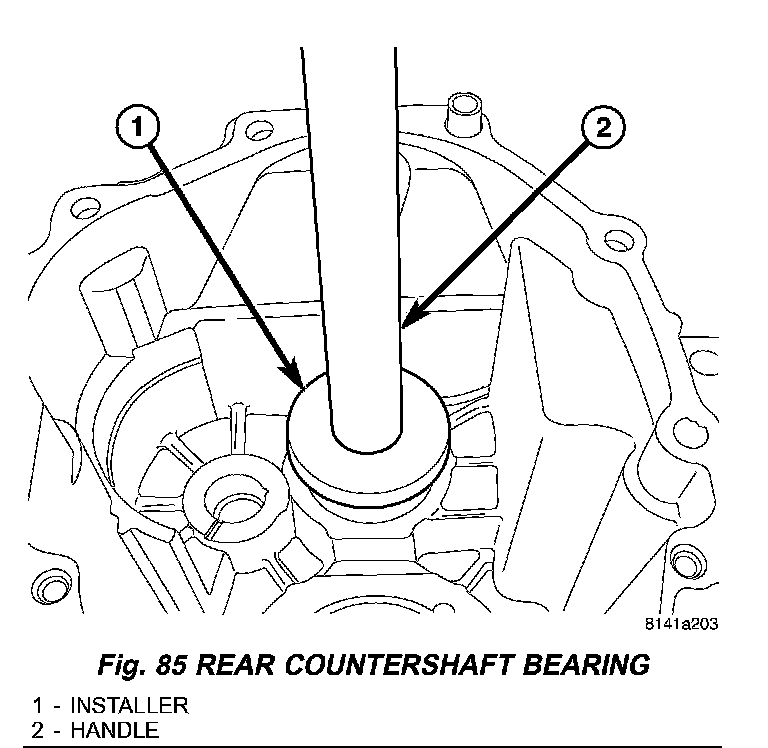 1

2

8141a203

Fig. 85 REAR COUNTERSHAFT BEARING

1 - INSTALLER
2 - HANDLE