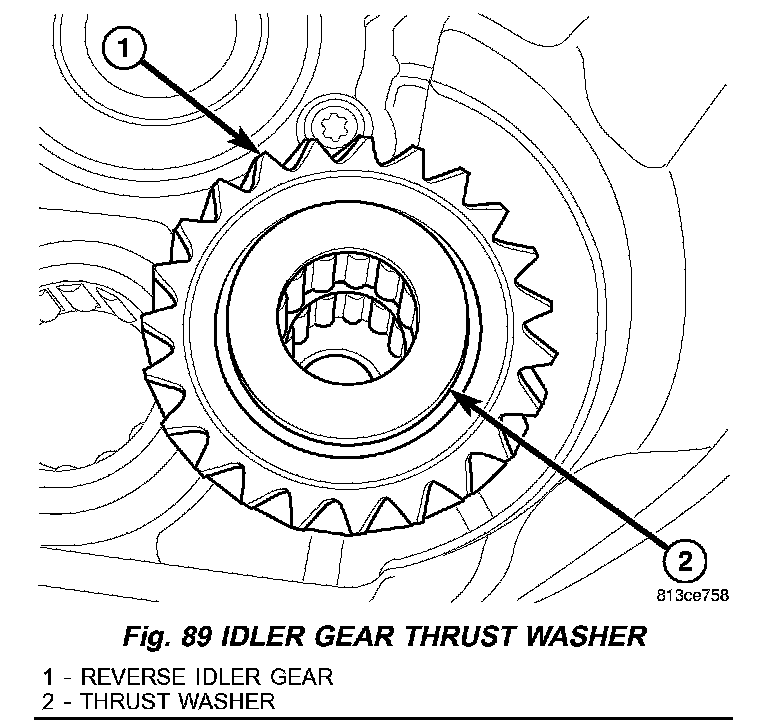 1

2

813ce758

Fig. 89 IDLER GEAR THRUST WASHER

1 - REVERSE IDLER GEAR
2 - THRUST WASHER