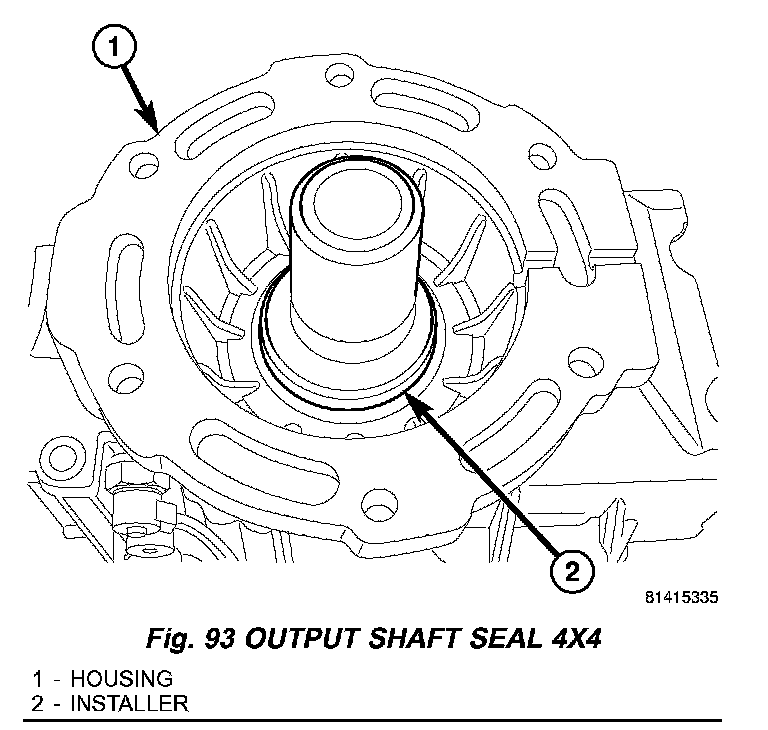 1

2

81415335

Fig. 93 OUTPUT SHAFT SEAL 4X4

1 - HOUSING
2 - INSTALLER