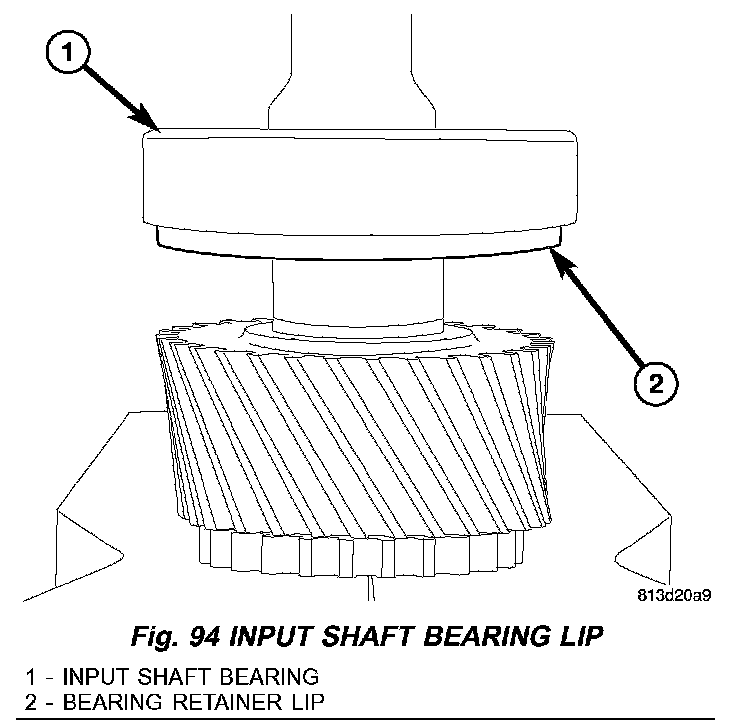 1

2

813d20a9

Fig. 94 INPUT SHAFT BEARING LIP

1 - INPUT SHAFT BEARING
2 - BEARING RETAINER LIP