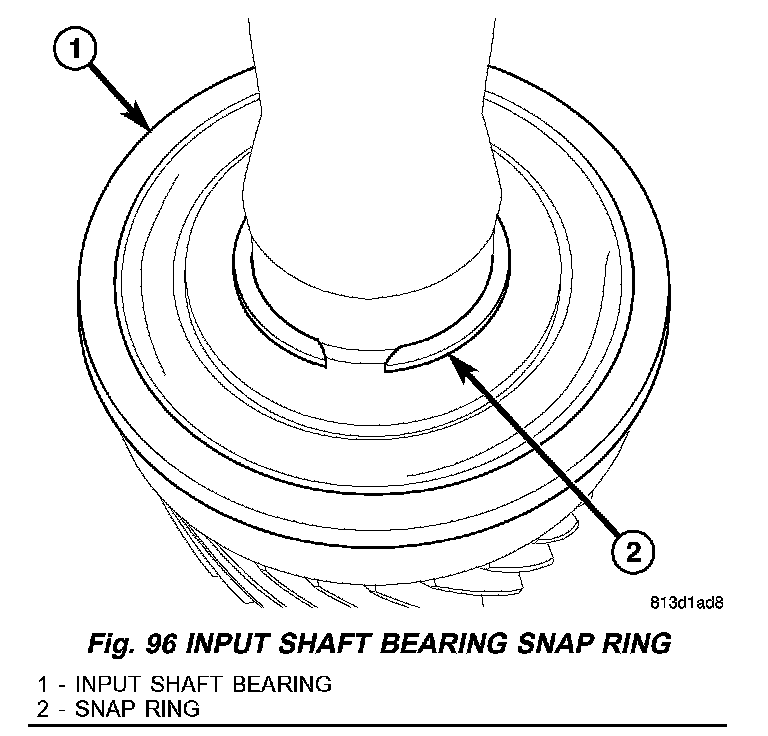 1

2

813d1ad8

Fig. 96 INPUT SHAFT BEARING SNAP RING

1 - INPUT SHAFT BEARING
2 - SNAP RING