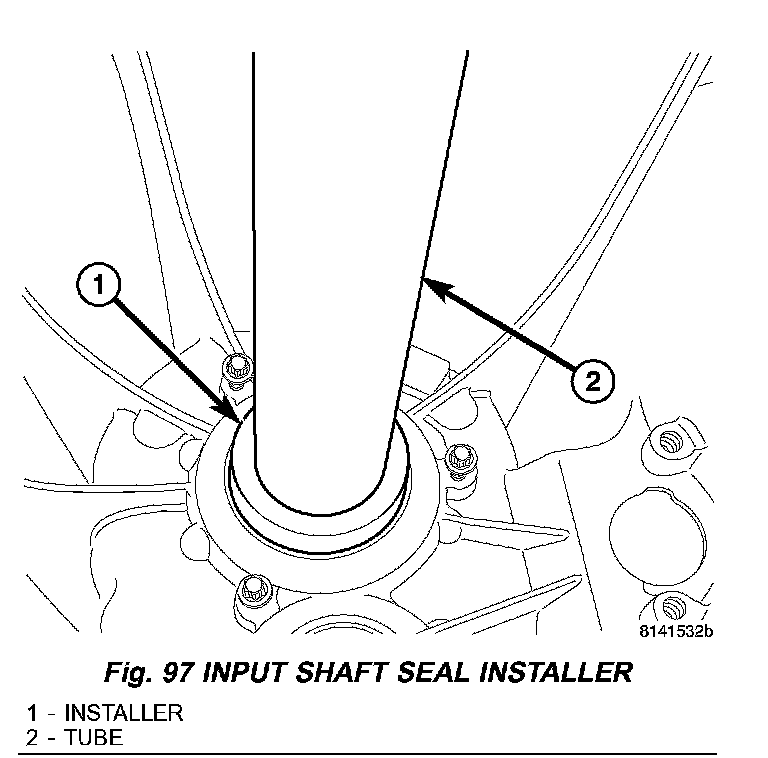 1

2

8141532b

Fig. 97 INPUT SHAFT SEAL INSTALLER

1 - INSTALLER
2 - TUBE