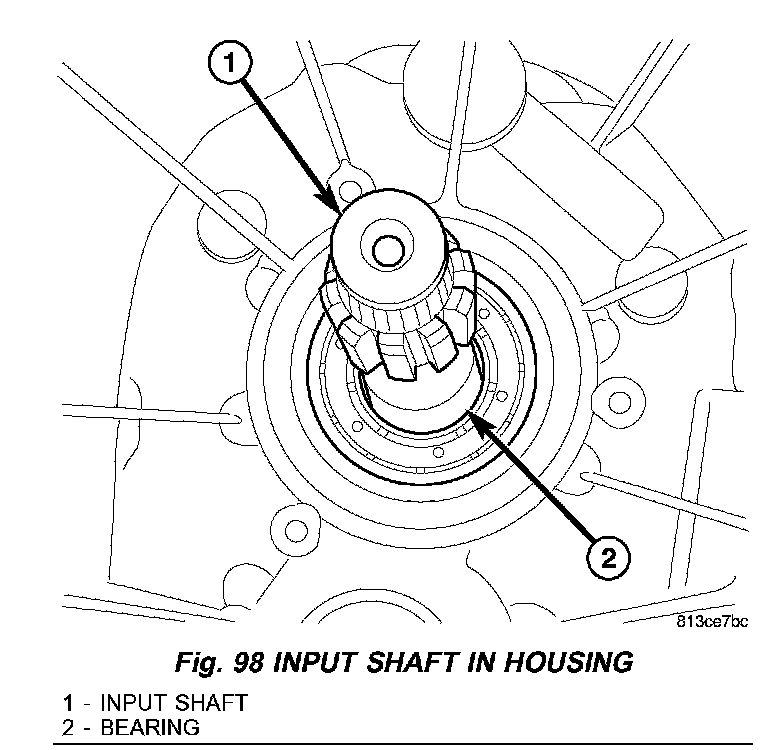 1

2

813ce7bc

Fig. 98 INPUT SHAFT IN HOUSING

1 - INPUT SHAFT
2 - BEARING