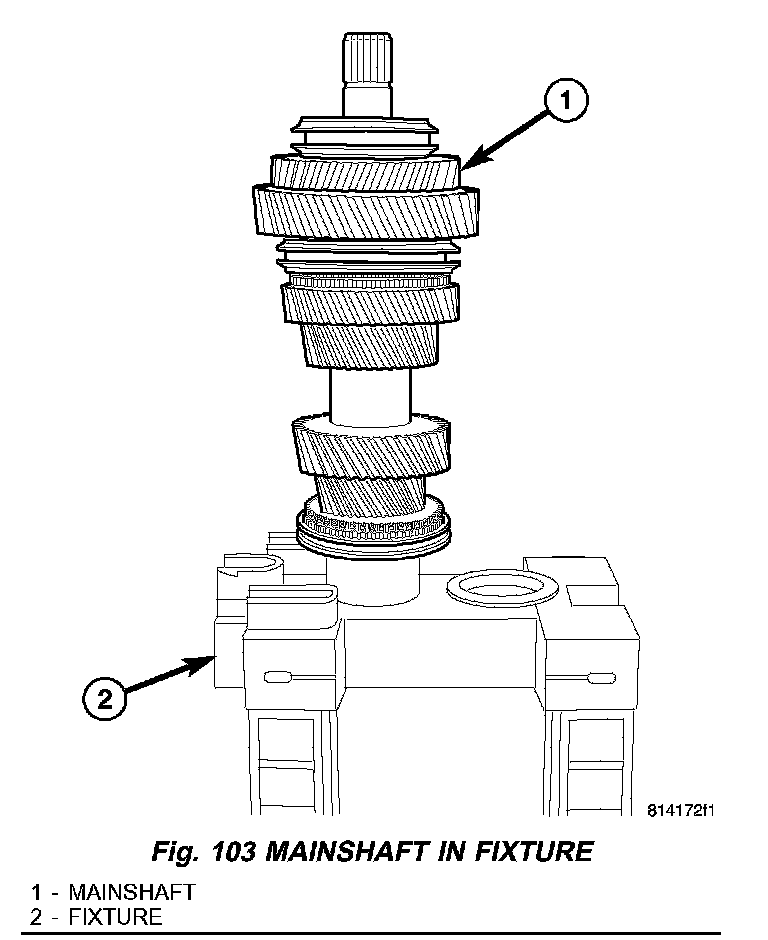 1

2

814172f1

Fig. 103 MAINSHAFT IN FIXTURE

1 - MAINSHAFT
2 - FIXTURE