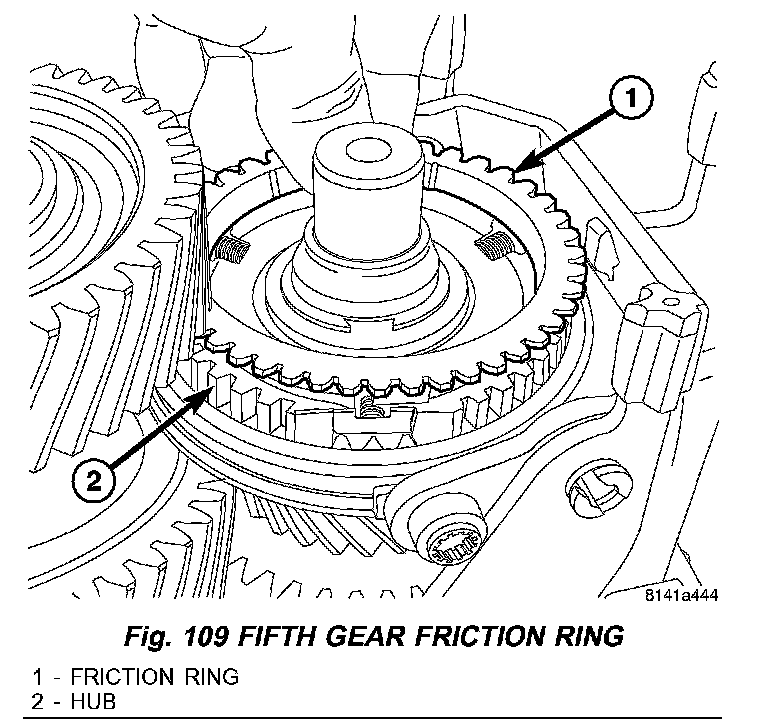 1

2

8141a444

Fig. 109 FIFTH GEAR FRICTION RING

1 - FRICTION RING
2 - HUB