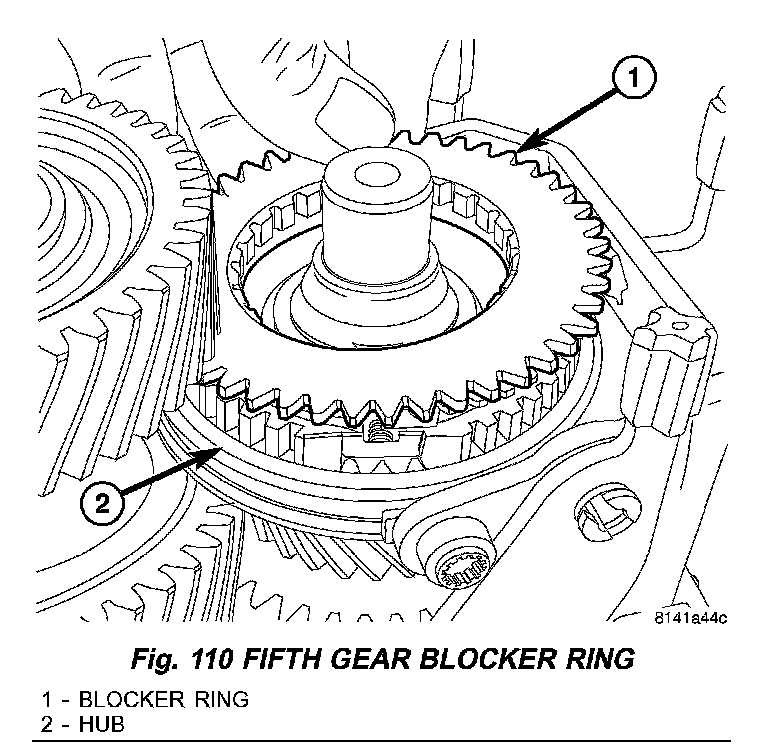 1

2

8141a44c

Fig. 110 FIFTH GEAR BLOCKER RING

1 - BLOCKER RING
2 - HUB