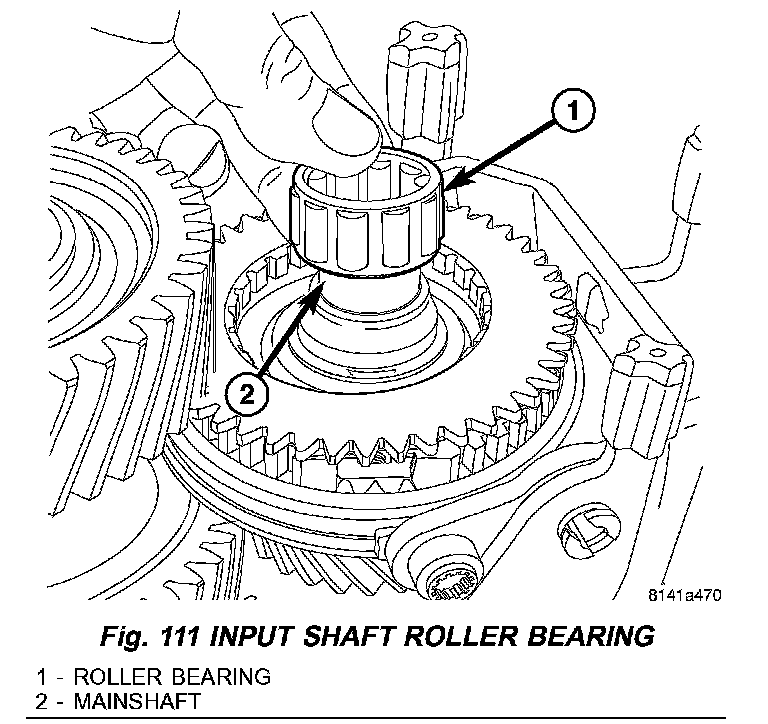 1

2

8141a470

Fig. 111 INPUT SHAFT ROLLER BEARING

1 - ROLLER BEARING
2 - MAINSHAFT