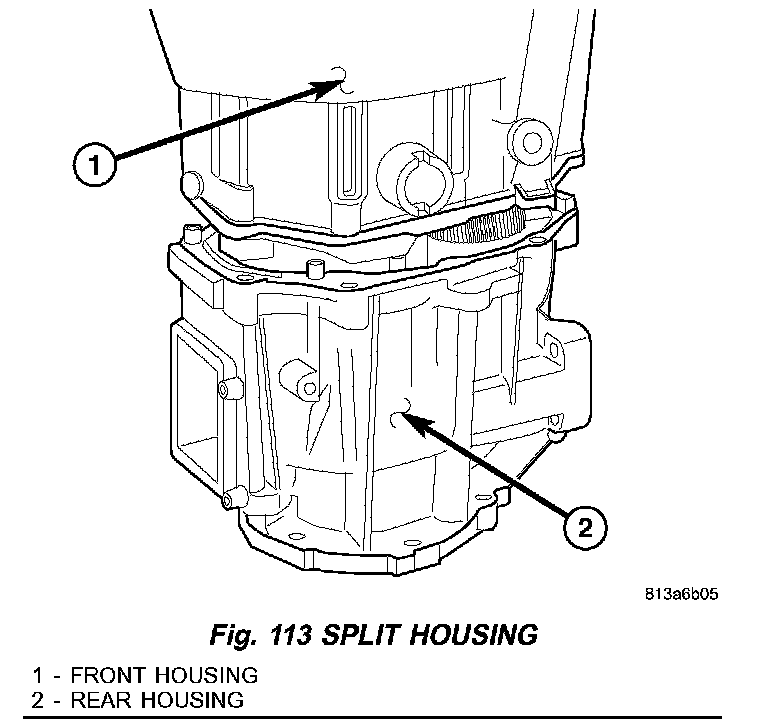 1

2

813a6b05

Fig. 113 SPLIT HOUSING

1 - FRONT HOUSING
2 - REAR HOUSING