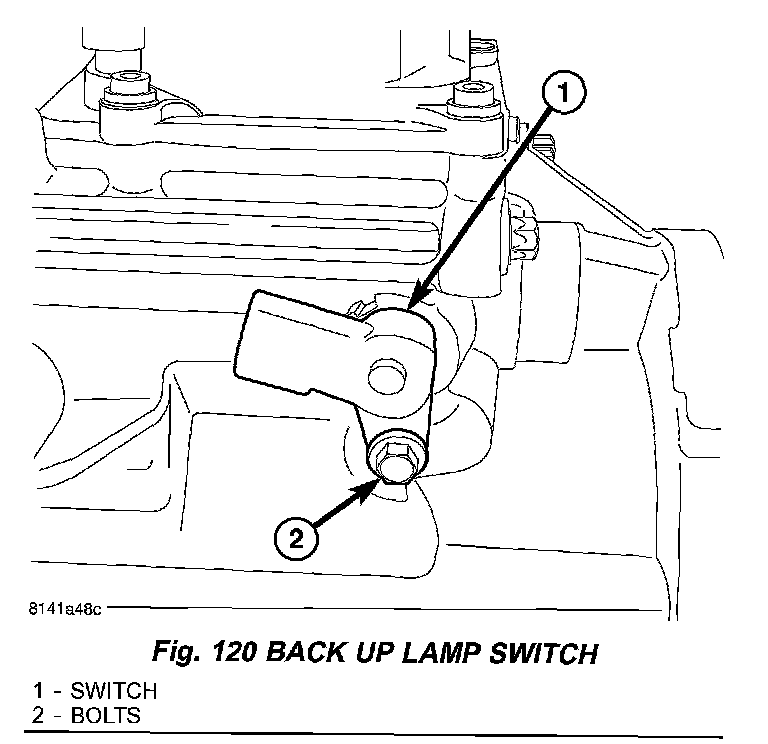 1

2

8141a48c

Fig. 120 BACK UP LAMP SWITCH

1 - SWITCH
2 - BOLTS