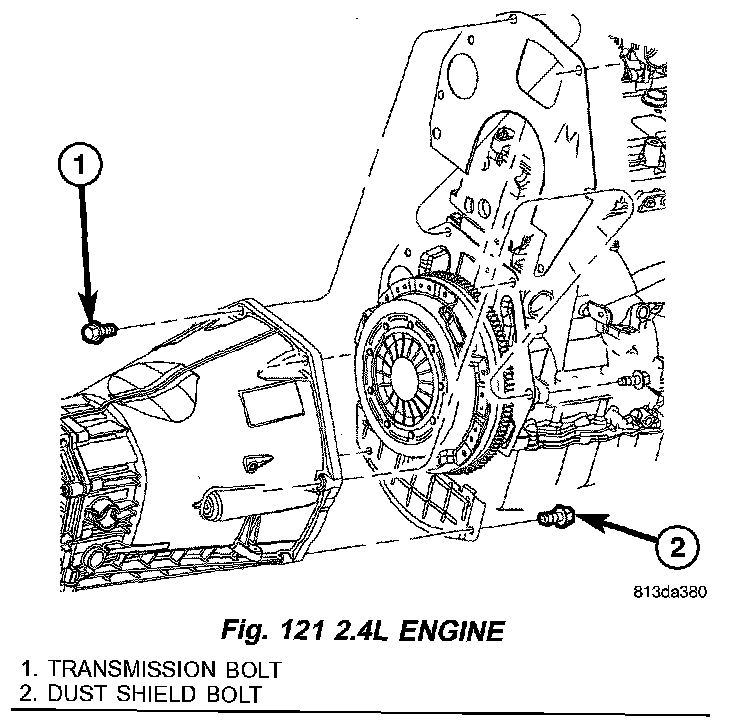 1

2

813da380

Fig. 121 2.4L ENGINE

1. TRANSMISSION BOLT
2. DUST SHIELD BOLT