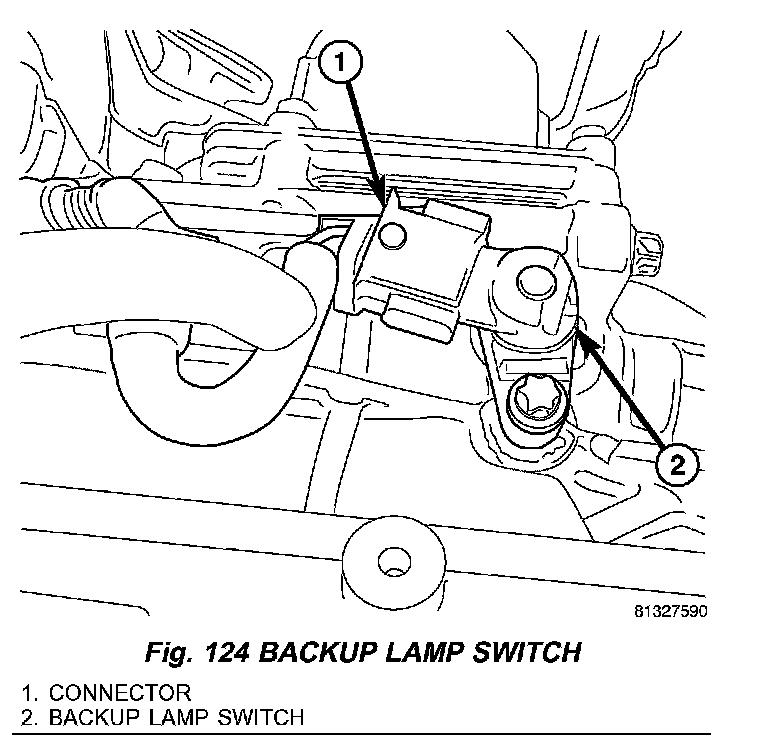 1

2

81327590

Fig. 124 BACKUP LAMP SWITCH

1. CONNECTOR
2. BACKUP LAMP SWITCH