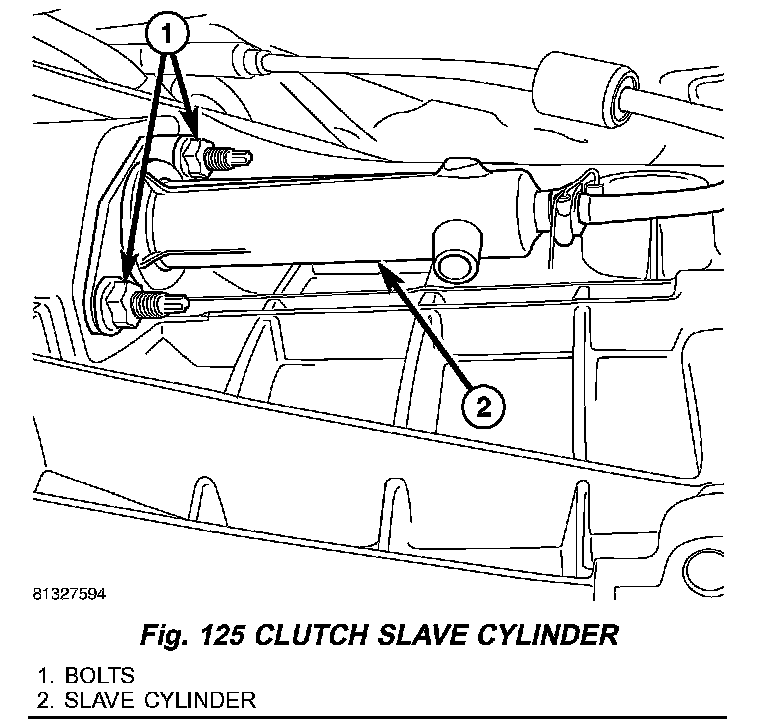 1

2

81327594

Fig. 125 CLUTCH SLAVE CYLINDER

1. BOLTS
2. SLAVE CYLINDER