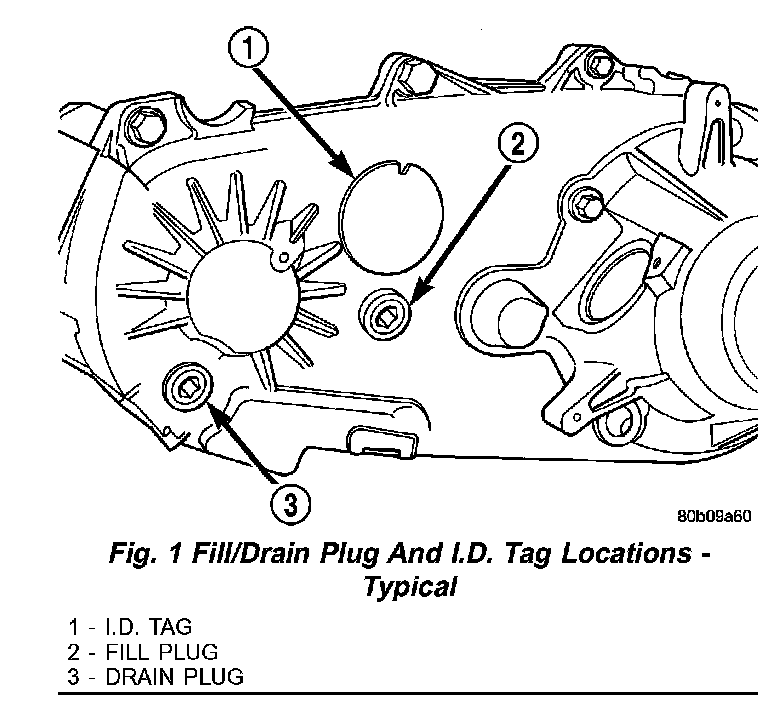 1

2

3

80b09a60

Fig. 1 Fill/Drain Plug And I.D. Tag Locations - Typical

1 - I.D. TAG
2 - FILL PLUG
3 - DRAIN PLUG