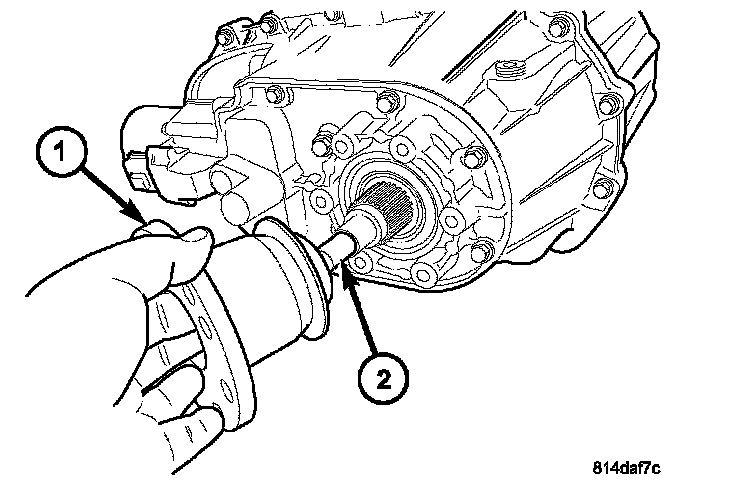 1

2

814daf7c