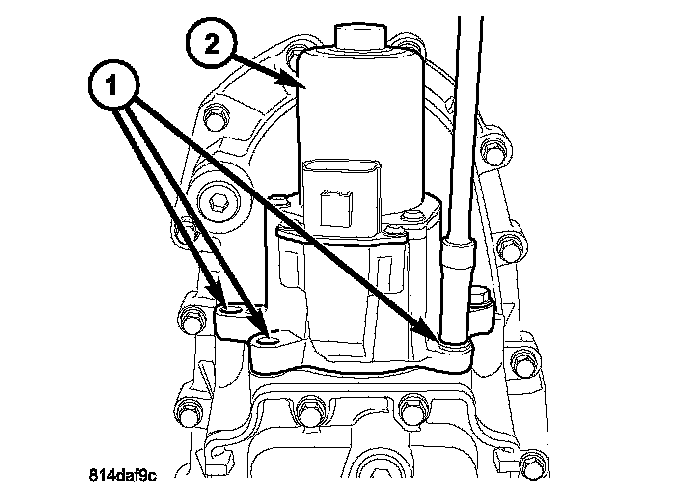 2
1
814daf9c