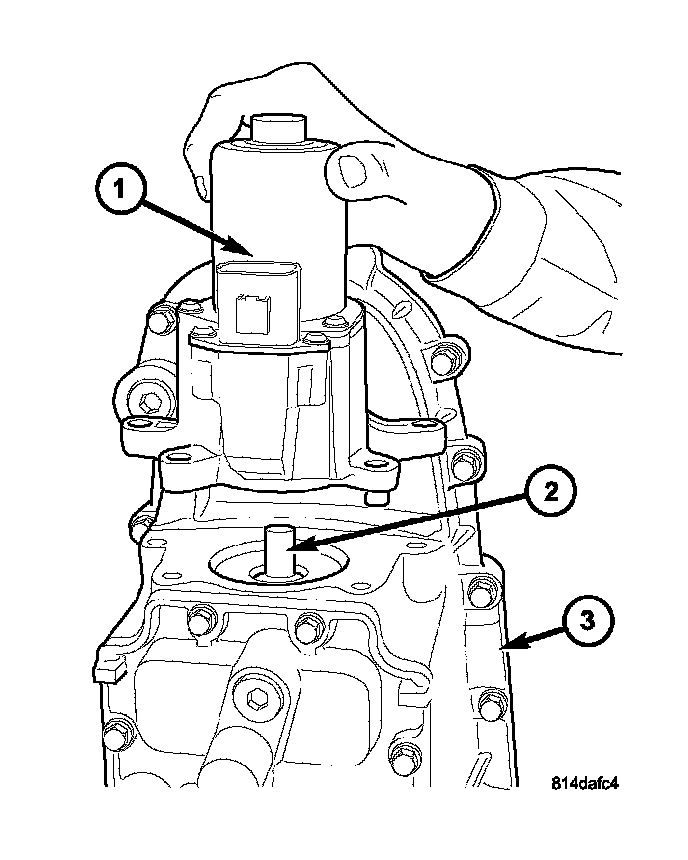 1
2
3
814dafc4