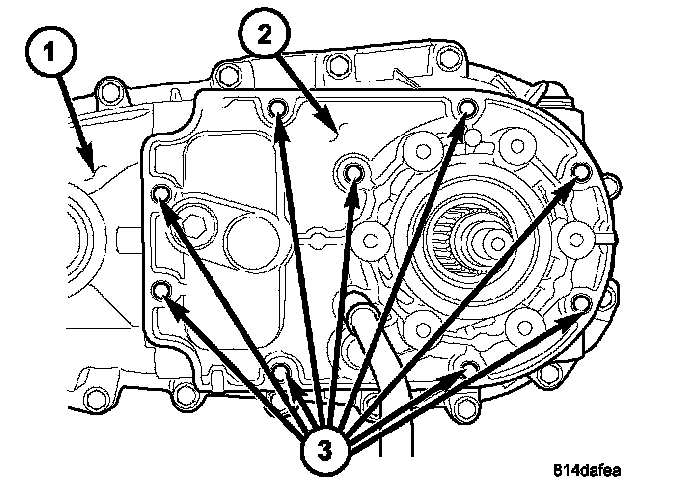 1
2
3
814dafea