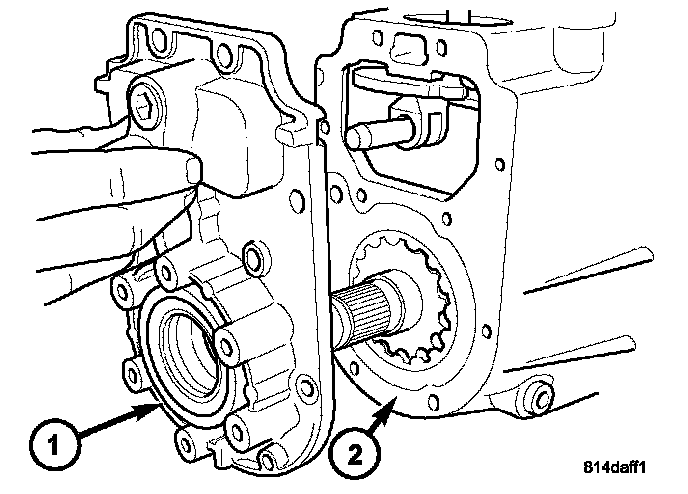 1
2
814daff1