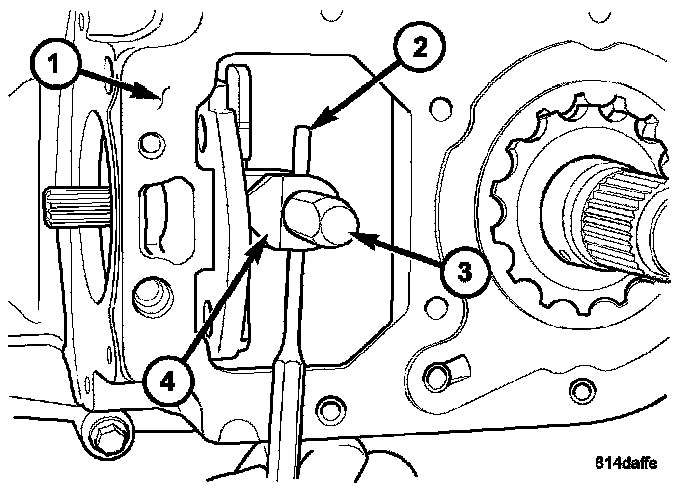 1
2
3
4
814daffe