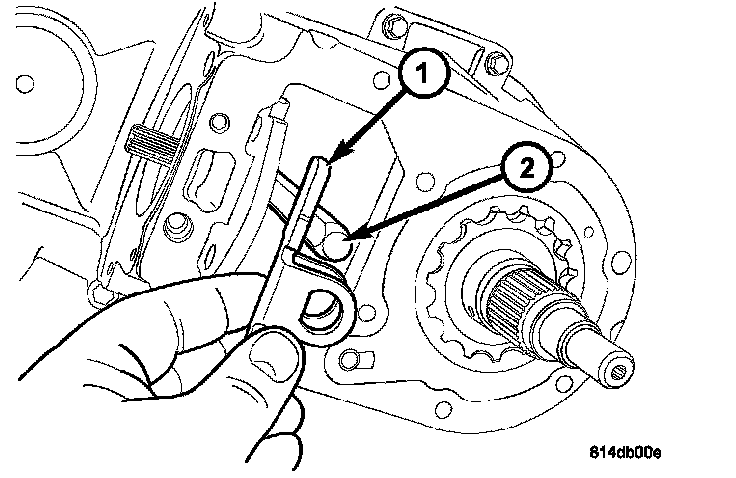 1
2
814db00e