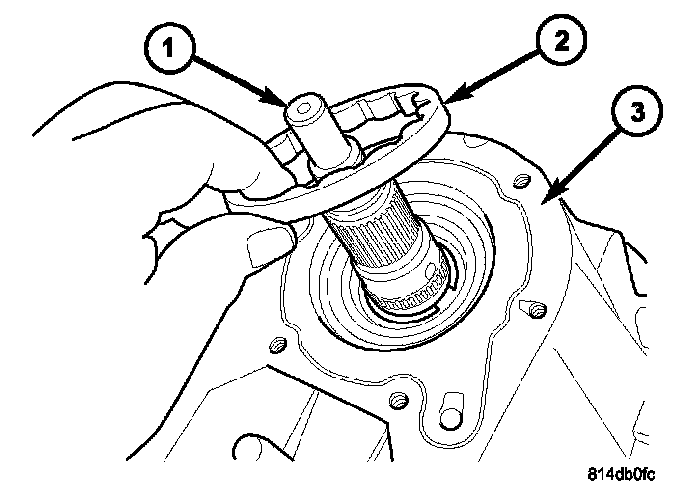 1
2
3
814db0fc