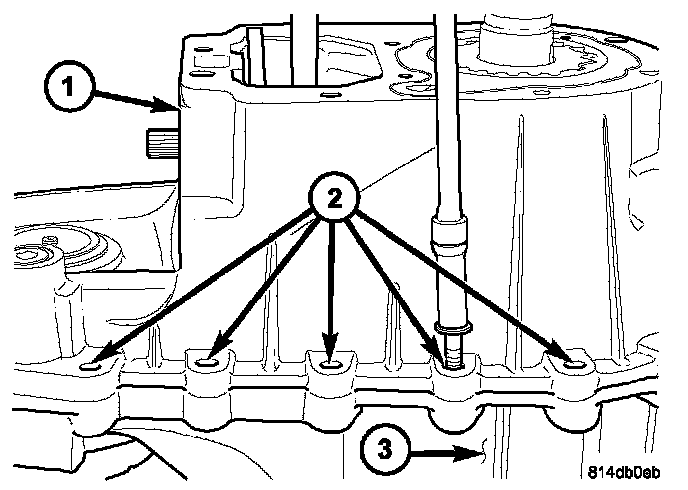 1
2
3
814db0eb