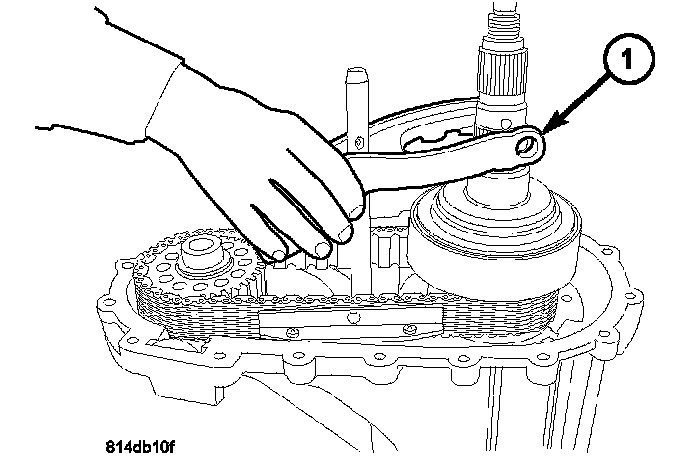 1

814db10f